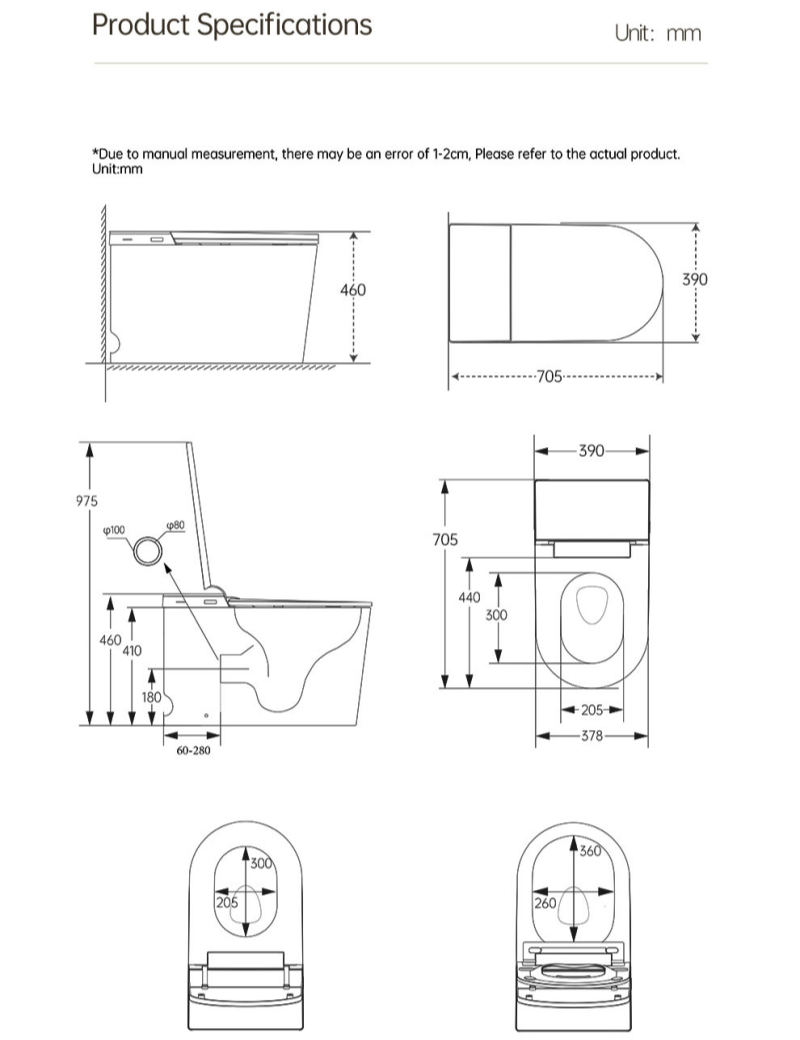 Product Specifications

Unit: mm

*Due to manual measurement, there may be an error of 1-2cm, Please refer to the actual product.
Unit:mm

460

390

705

975

φ100

φ80

460

410

180

60-280

390

705

440

300

205

378

300

205

360

260